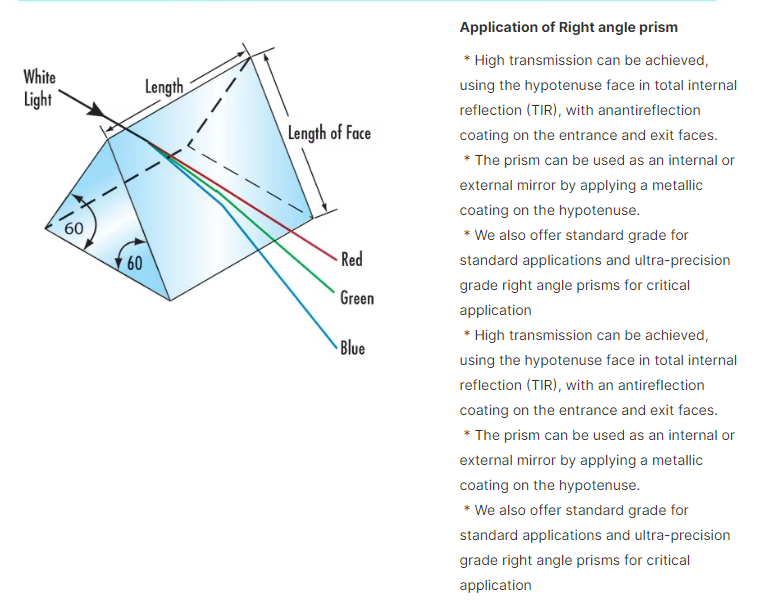 White Light

Length

Length of Face

60

60

Red

Green

Blue

Application of Right angle prism

* High transmission can be achieved, using the hypotenuse face in total internal reflection (TIR), with anantireflection coating on the entrance and exit faces.

* The prism can be used as an internal or external mirror by applying a metallic coating on the hypotenuse.

* We also offer standard grade for standard applications and ultra-precision grade right angle prisms for critical application

* High transmission can be achieved, using the hypotenuse face in total internal reflection (TIR), with an antireflection coating on the entrance and exit faces.

* The prism can be used as an internal or external mirror by applying a metallic coating on the hypotenuse.

* We also offer standard grade for standard applications and ultra-precision grade right angle prisms for critical application