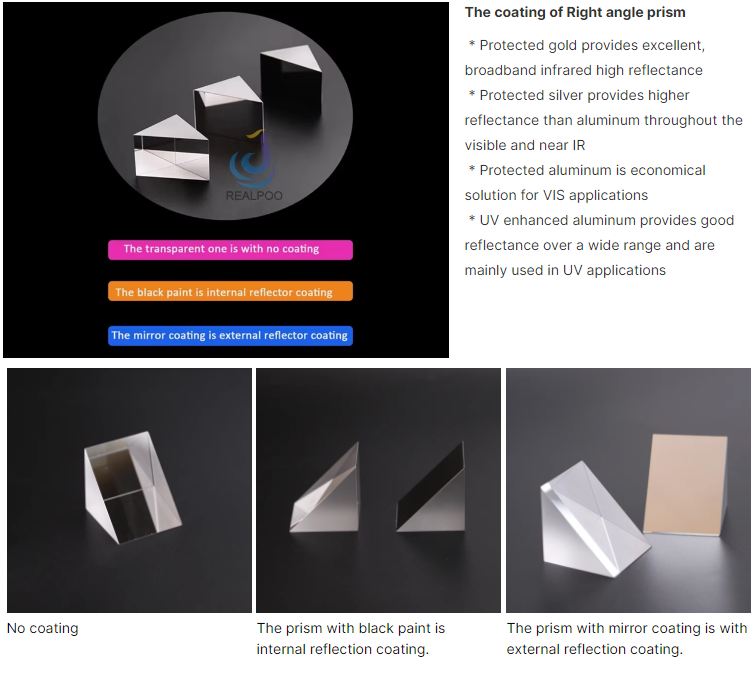 REALPOO

The transparent one is with no coating

The black paint is internal reflector coating

The mirror coating is external reflector coating

The coating of Right angle prism

* Protected gold provides excellent, broadband infrared high reflectance
* Protected silver provides higher reflectance than aluminum throughout the visible and near IR
* Protected aluminum is economical solution for VIS applications
* UV enhanced aluminum provides good reflectance over a wide range and are mainly used in UV applications

No coating

The prism with black paint is internal reflection coating.

The prism with mirror coating is with external reflection coating.